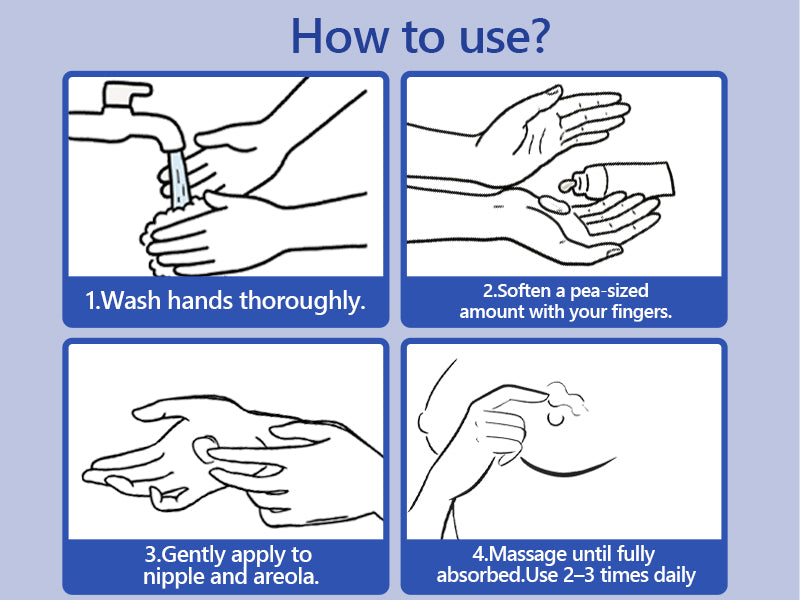 How to use?

1.Wash hands thoroughly.

2.Soften a pea-sized amount with your fingers.

3.Gently apply to nipple and areola.

4.Massage until fully absorbed.Use 2–3 times daily