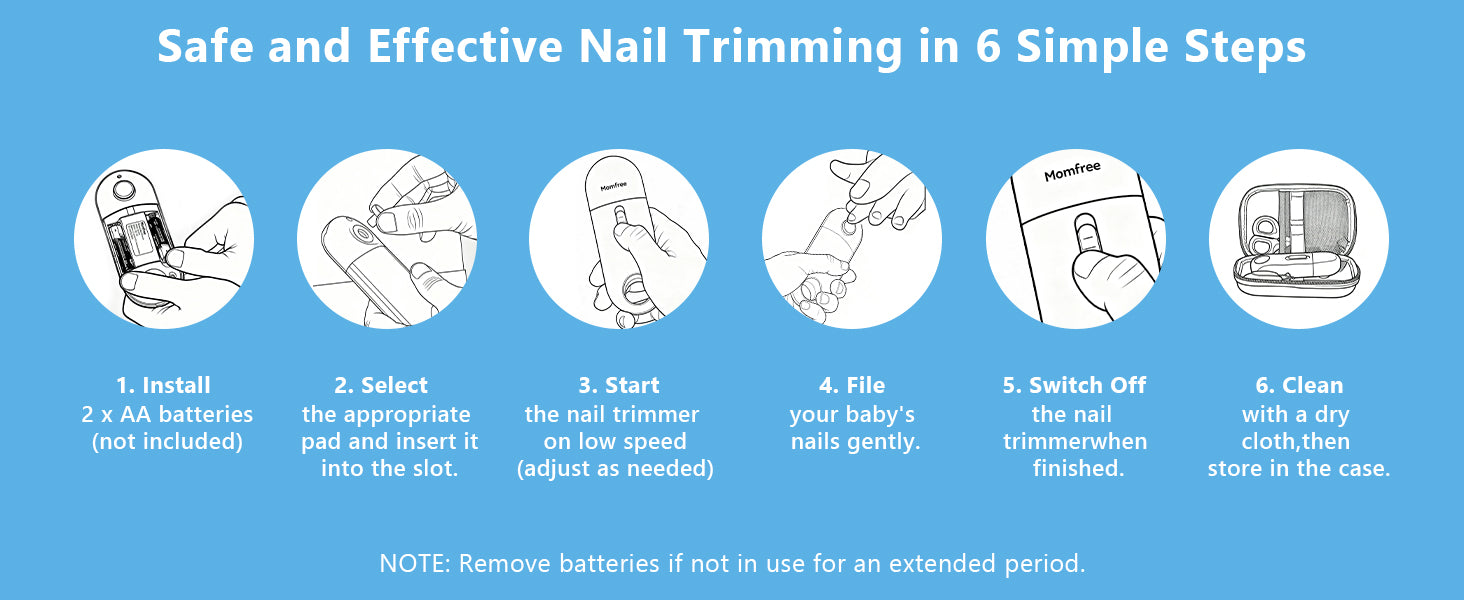 Safe and Effective Nail Trimming in 6 Simple Steps

Momfree

Momfree

1. Install
2 x AA batteries
(not included)

2. Select
the appropriate
pad and insert it
into the slot.

3. Start
the nail trimmer
on low speed
(adjust as needed)

4. File
your baby's
nails gently.

5. Switch Off
the nail
trimmerwhen
finished.

6. Clean
with a dry
cloth,then
store in the case.

NOTE: Remove batteries if not in use for an extended period.