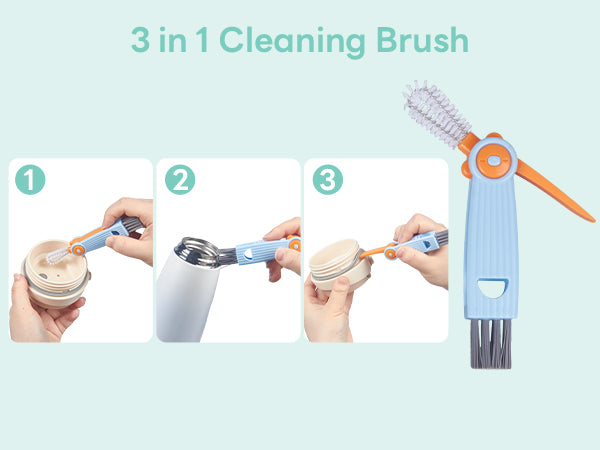 3 in 1 Cleaning Brush

1

2

3