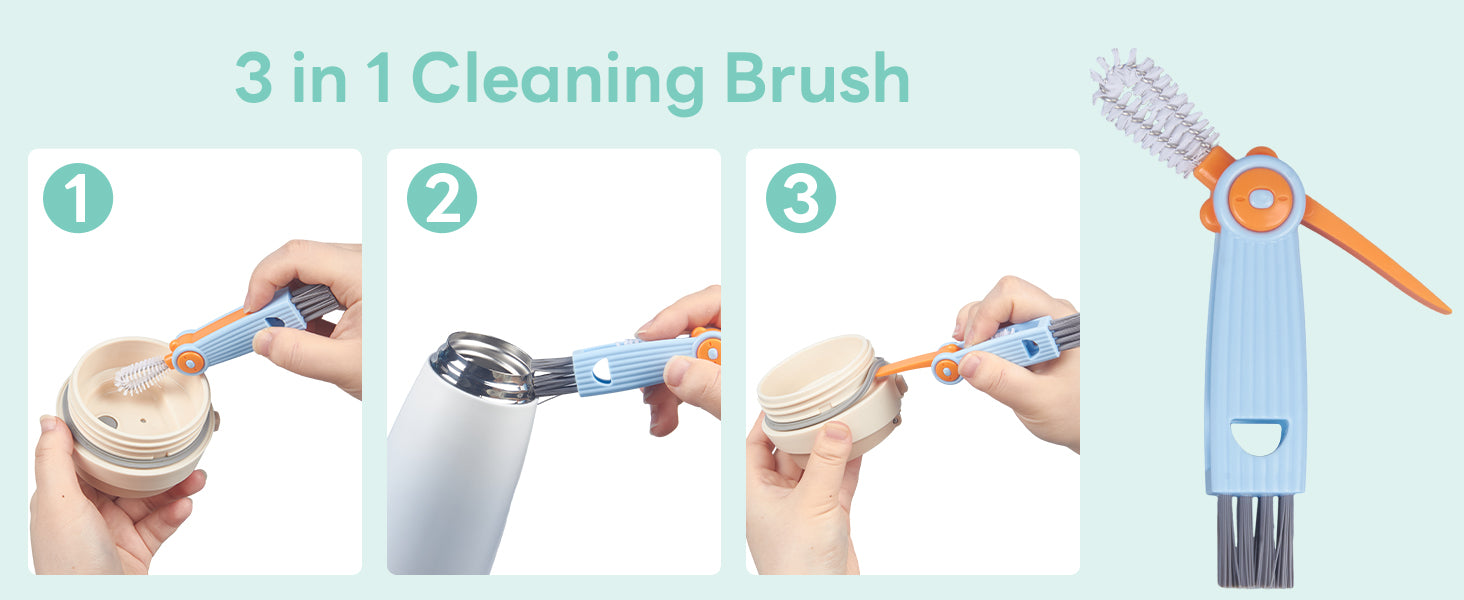 3 in 1 Cleaning Brush

1

2

3