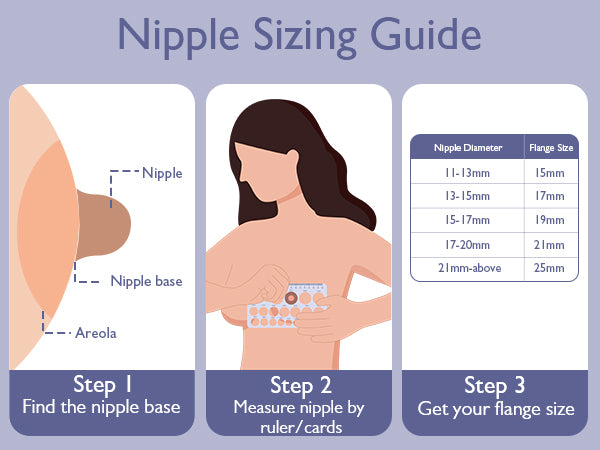 Nipple Sizing Guide

Nipple

Nipple base

Areola

Step 1
Find the nipple base

Step 2
Measure nipple by ruler/cards

| Nipple Diameter | Flange Size |
|---|---|
| 11-13mm | 15mm |
| 13-15mm | 17mm |
| 15-17mm | 19mm |
| 17-20mm | 21mm |
| 21mm-above | 25mm |

Step 3
Get your flange size