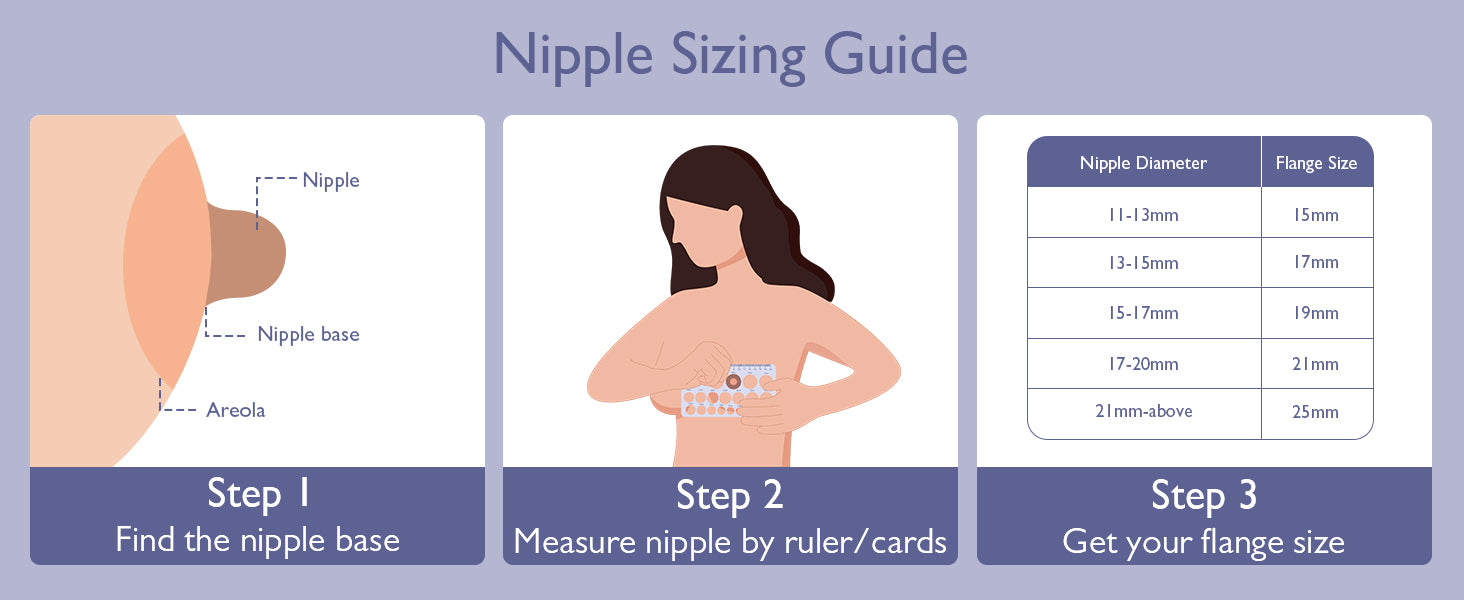 Nipple Sizing Guide

Nipple

Nipple base

Areola

Step 1
Find the nipple base

Step 2
Measure nipple by ruler/cards

| Nipple Diameter | Flange Size |
|---|---|
| 11-13mm | 15mm |
| 13-15mm | 17mm |
| 15-17mm | 19mm |
| 17-20mm | 21mm |
| 21mm-above | 25mm |

Step 3
Get your flange size