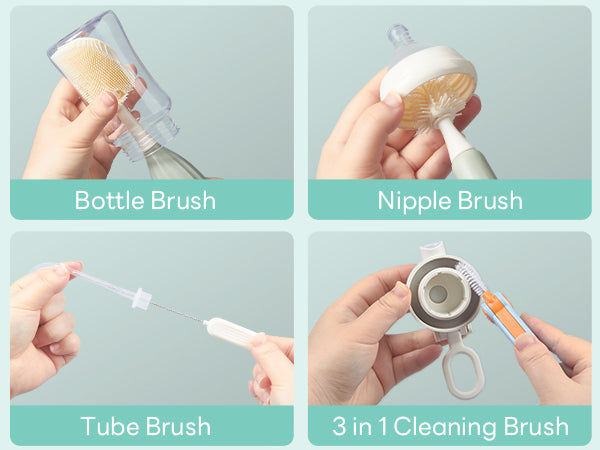 Bottle Brush

Nipple Brush

Tube Brush

3 in 1 Cleaning Brush