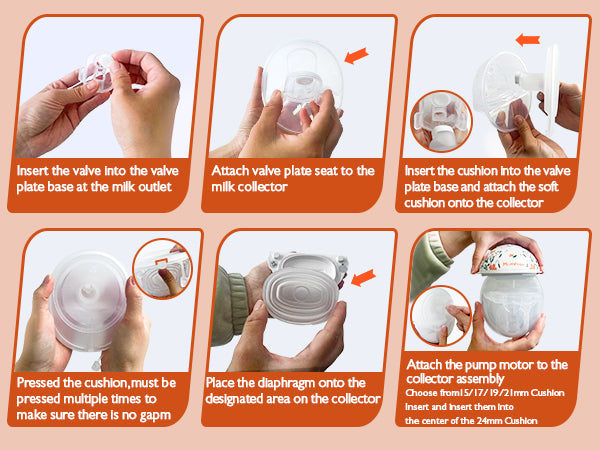 Insert the valve into the valve plate base at the milk outlet

Attach valve plate seat to the milk collector

Insert the cushion into the valve plate base and attach the soft cushion onto the collector

Pressed the cushion,must be pressed multiple times to make sure there is no gapm

Place the diaphragm onto the designated area on the collector

Attach the pump motor to the collector assembly
Choose from15/17/19/21mm Cushion Insert and insert them into the center of the 24mm Cushion