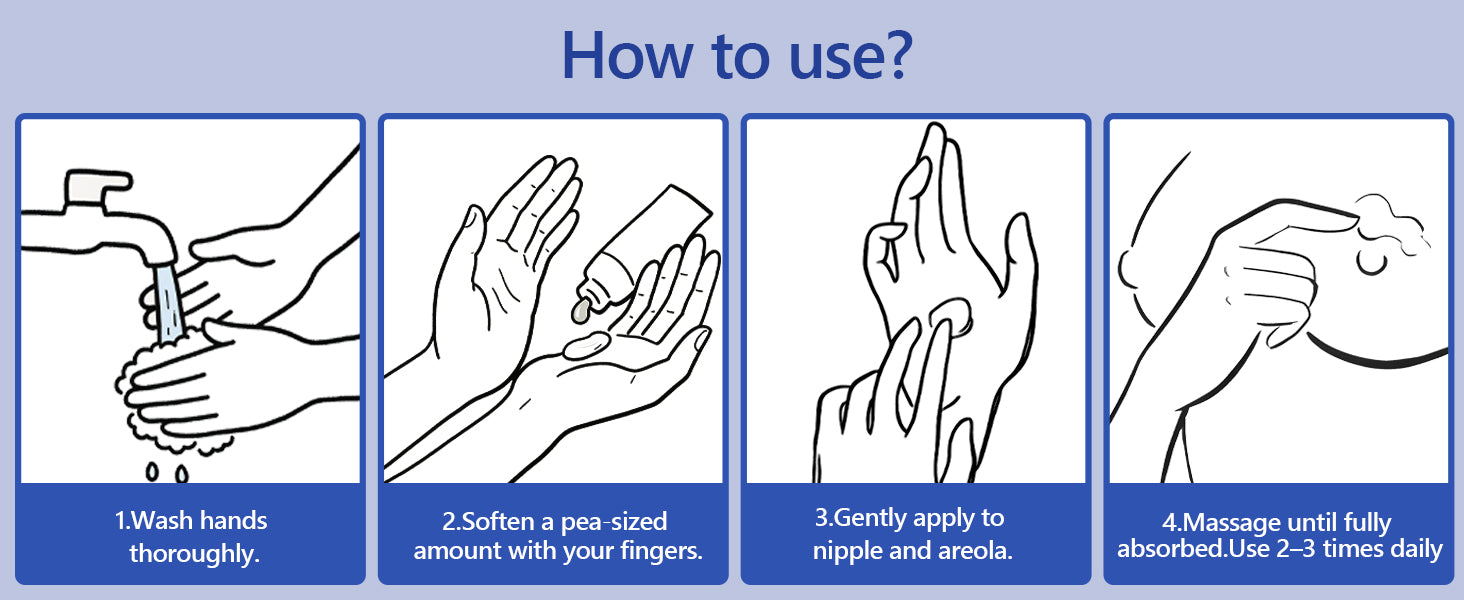 How to use?

1.Wash hands thoroughly.

2.Soften a pea-sized amount with your fingers.

3.Gently apply to nipple and areola.

4.Massage until fully absorbed.Use 2–3 times daily